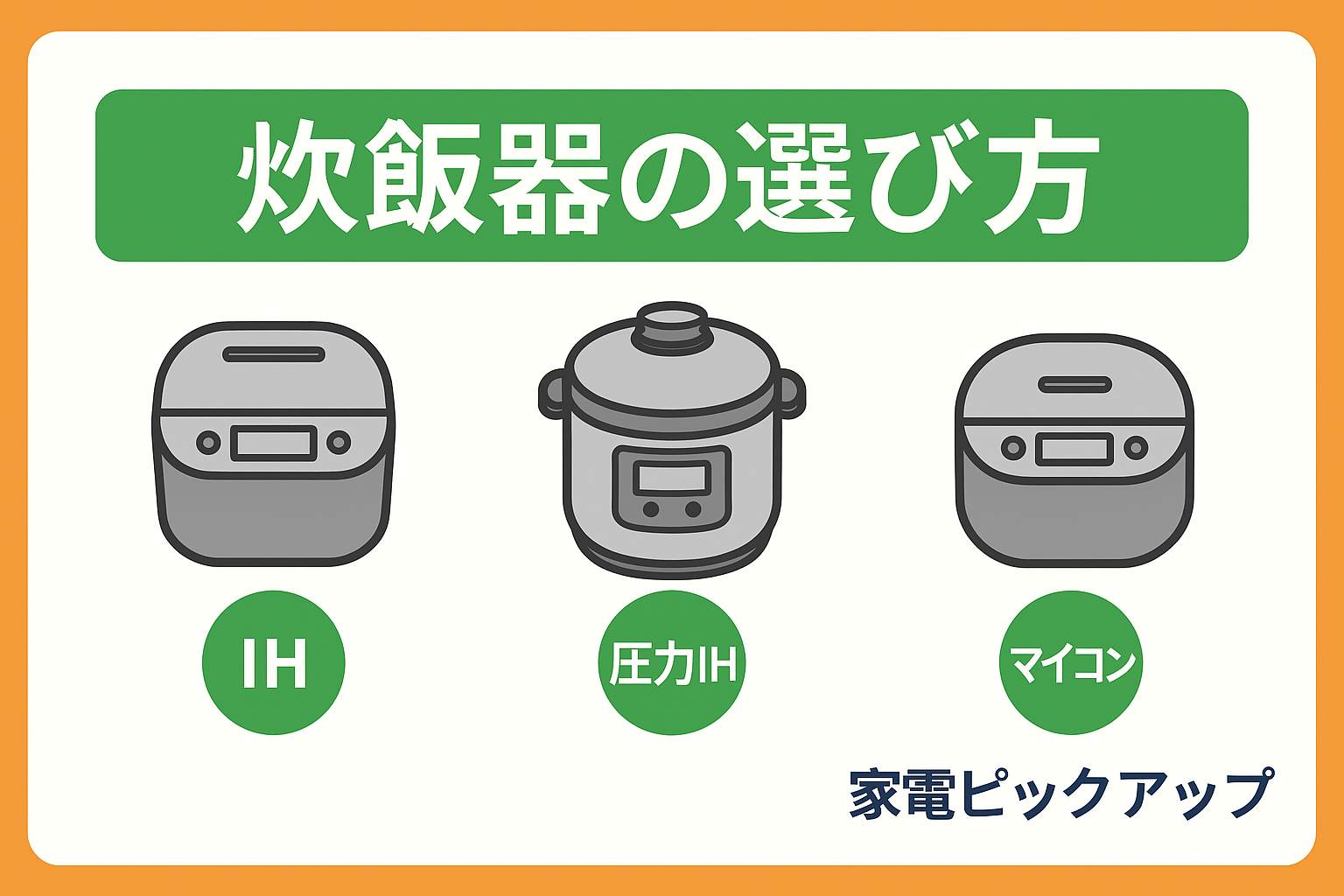 炊飯器の選び方

IH

圧力IH

マイコン

家電ピックアップ